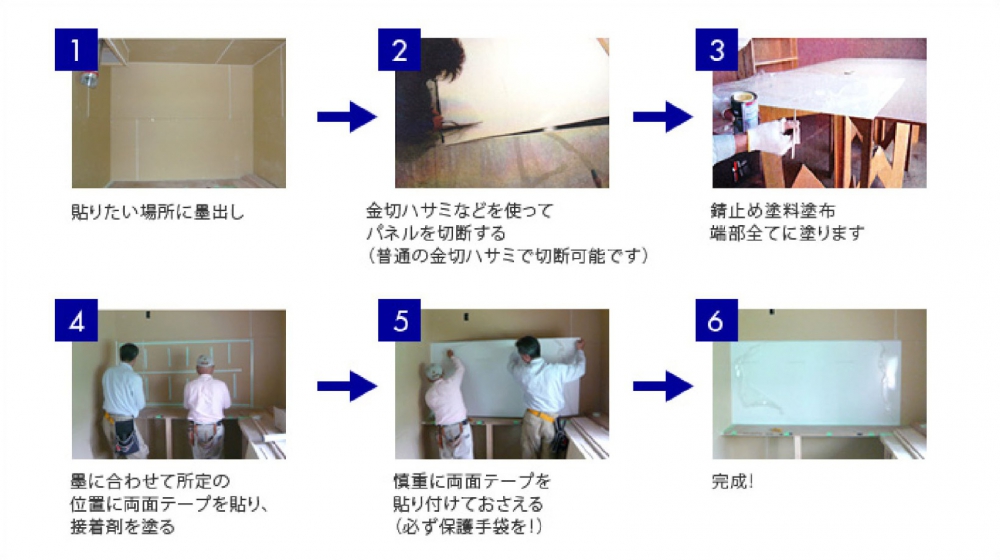 1

貼りたい場所に墨出し

2

金切ハサミなどを使って
パネルを切断する
（普通の金切ハサミで切断可能です）

3

錆止め塗料塗布
端部全てに塗ります

4

墨に合わせて所定の
位置に両面テープを貼り、
接着剤を塗る

5

慎重に両面テープを
貼り付けておさえる
（必ず保護手袋を！）

6

完成！